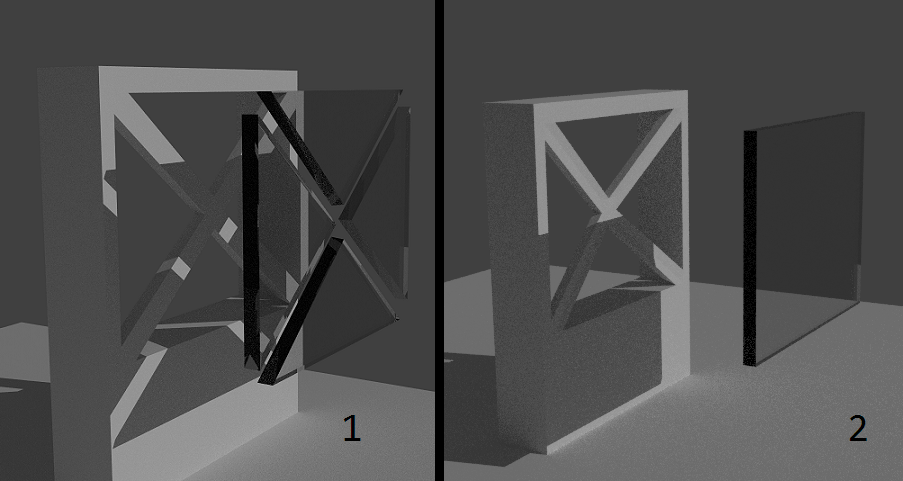 1

2